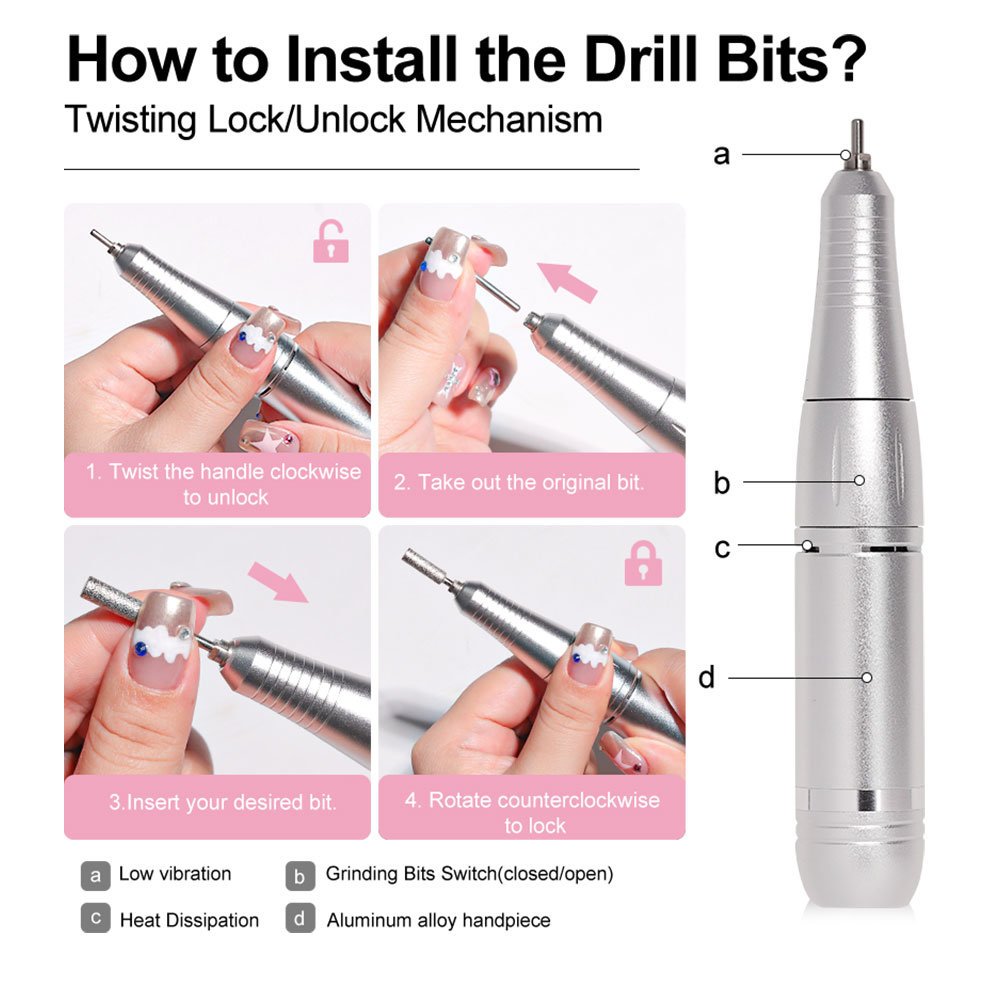 How to Install the Drill Bits?

Twisting Lock/Unlock Mechanism

1. Twist the handle clockwise to unlock

2. Take out the original bit.

3.Insert your desired bit.

4. Rotate counterclockwise to lock

a
b
c
d

a Low vibration

b Grinding Bits Switch(closed/open)

c Heat Dissipation

d Aluminum alloy handpiece